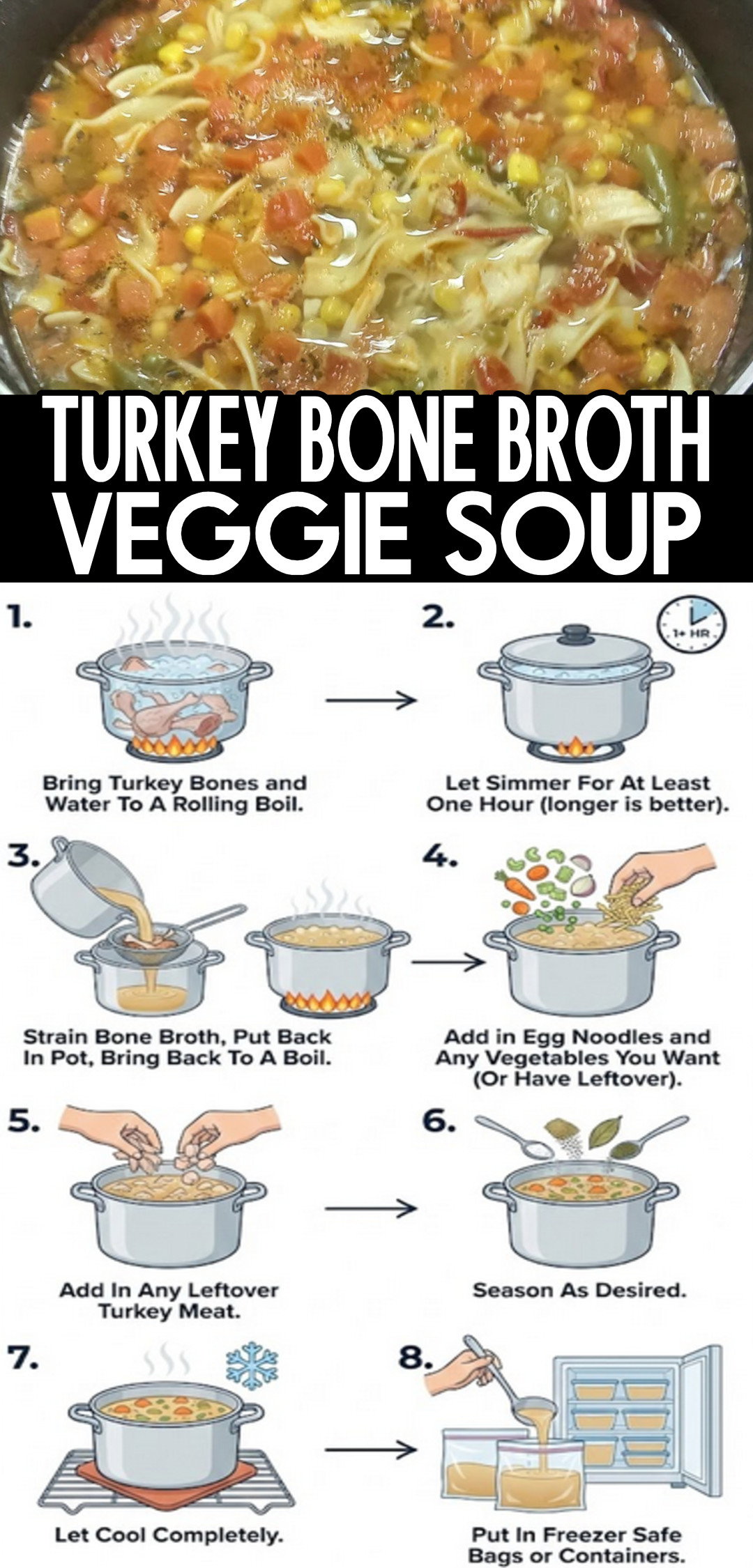 TURKEY BONE BROTH VEGGIE SOUP

1.

Bring Turkey Bones and Water To A Rolling Boil.

2.

1+ HR

Let Simmer For At Least One Hour (longer is better).

3.

Strain Bone Broth, Put Back In Pot, Bring Back To A Boil.

4.

Add in Egg Noodles and Any Vegetables You Want (Or Have Leftover).

5.

Add In Any Leftover Turkey Meat.

6.

Season As Desired.

7.

Let Cool Completely.

8.

Put In Freezer Safe Bags or Containers.