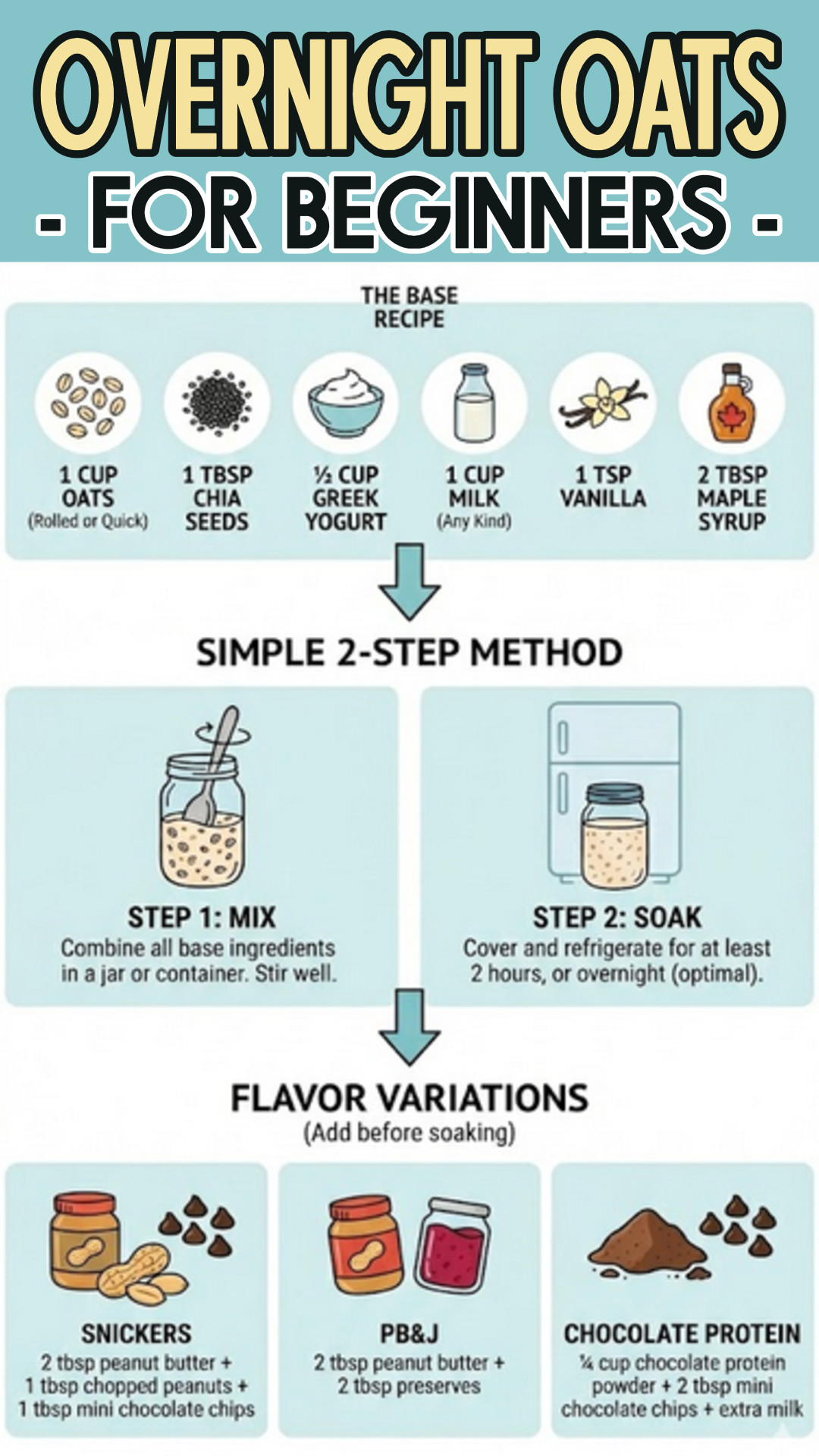 OVERNIGHT OATS
- FOR BEGINNERS -

THE BASE RECIPE

1 CUP OATS (Rolled or Quick)

1 TBSP CHIA SEEDS

½ CUP GREEK YOGURT

1 CUP MILK (Any Kind)

1 TSP VANILLA

2 TBSP MAPLE SYRUP

SIMPLE 2-STEP METHOD

STEP 1: MIX
Combine all base ingredients in a jar or container. Stir well.

STEP 2: SOAK
Cover and refrigerate for at least 2 hours, or overnight (optimal).

FLAVOR VARIATIONS
(Add before soaking)

SNICKERS
2 tbsp peanut butter + 1 tbsp chopped peanuts + 1 tbsp mini chocolate chips

PB&J
2 tbsp peanut butter + 2 tbsp preserves

CHOCOLATE PROTEIN
¼ cup chocolate protein powder + 2 tbsp mini chocolate chips + extra milk