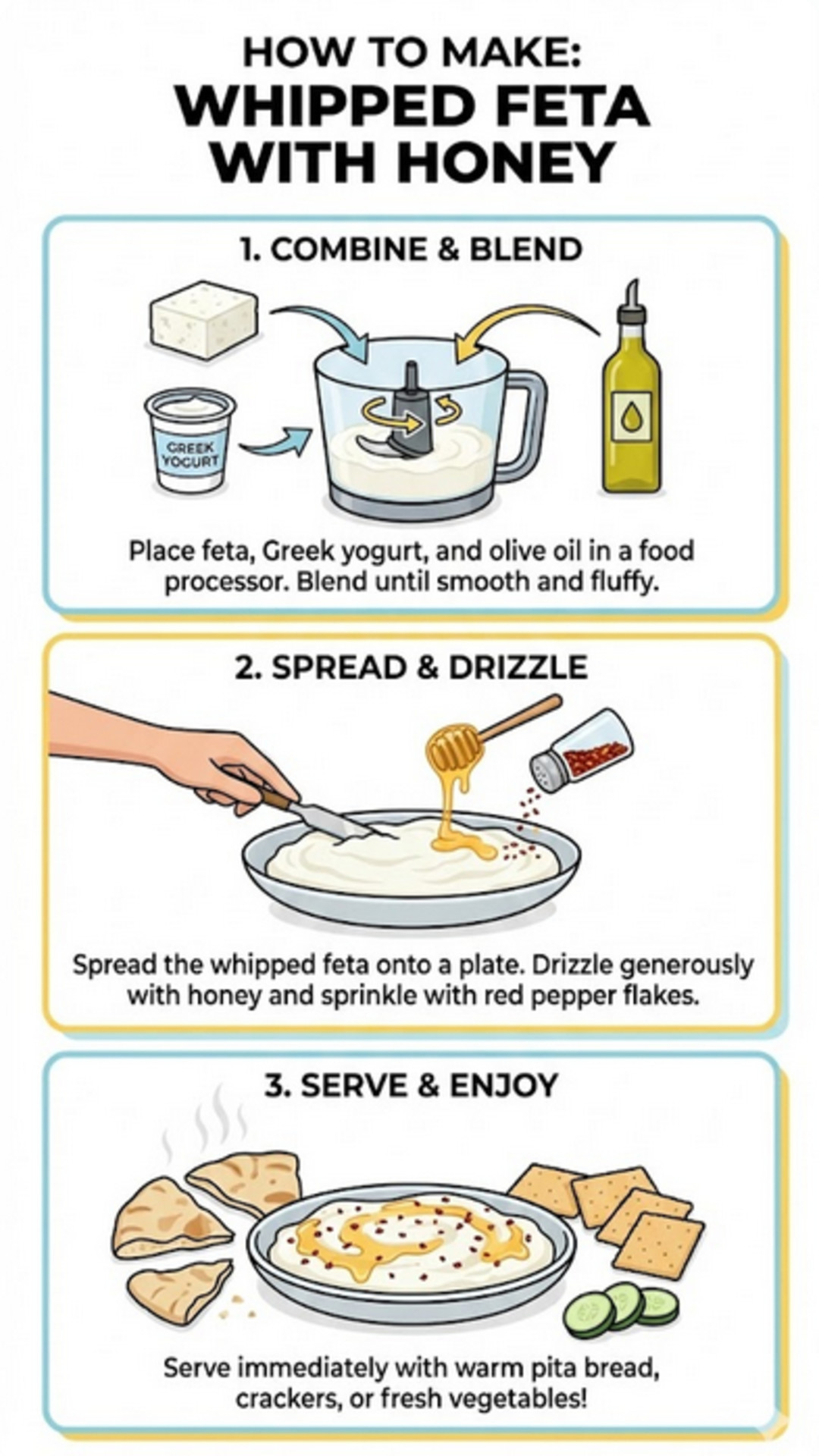 HOW TO MAKE:
WHIPPED FETA WITH HONEY

1. COMBINE & BLEND

GREEK YOGURT

Place feta, Greek yogurt, and olive oil in a food processor. Blend until smooth and fluffy.

2. SPREAD & DRIZZLE

Spread the whipped feta onto a plate. Drizzle generously with honey and sprinkle with red pepper flakes.

3. SERVE & ENJOY

Serve immediately with warm pita bread, crackers, or fresh vegetables!