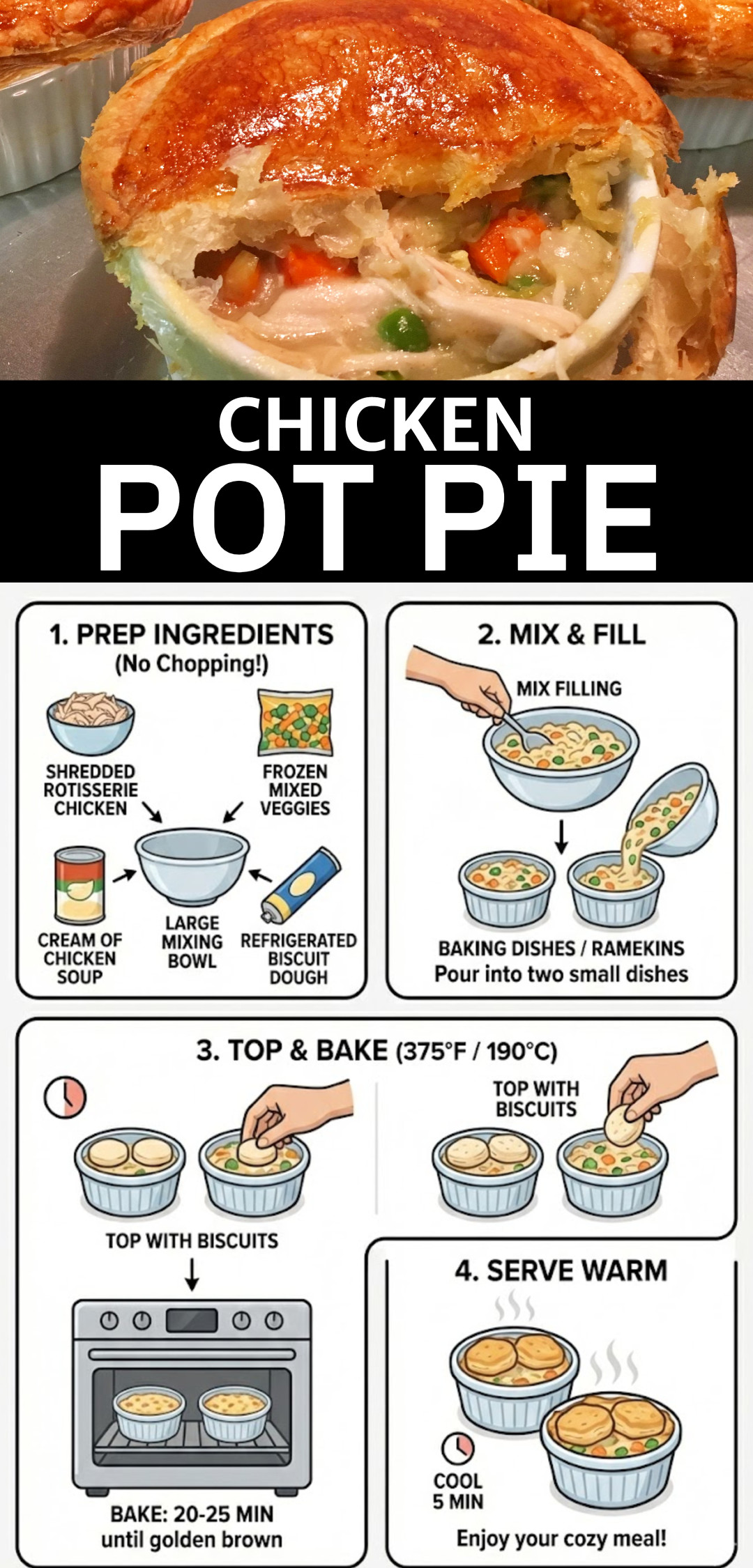 CHICKEN
POT PIE

1. PREP INGREDIENTS
(No Chopping!)

SHREDDED ROTISSERIE CHICKEN

FROZEN MIXED VEGGIES

CREAM OF CHICKEN SOUP

LARGE MIXING BOWL

REFRIGERATED BISCUIT DOUGH

2. MIX & FILL

MIX FILLING

BAKING DISHES / RAMEKINS
Pour into two small dishes

3. TOP & BAKE (375°F / 190°C)

TOP WITH BISCUITS

TOP WITH BISCUITS

BAKE: 20-25 MIN
until golden brown

4. SERVE WARM

COOL 5 MIN

Enjoy your cozy meal!